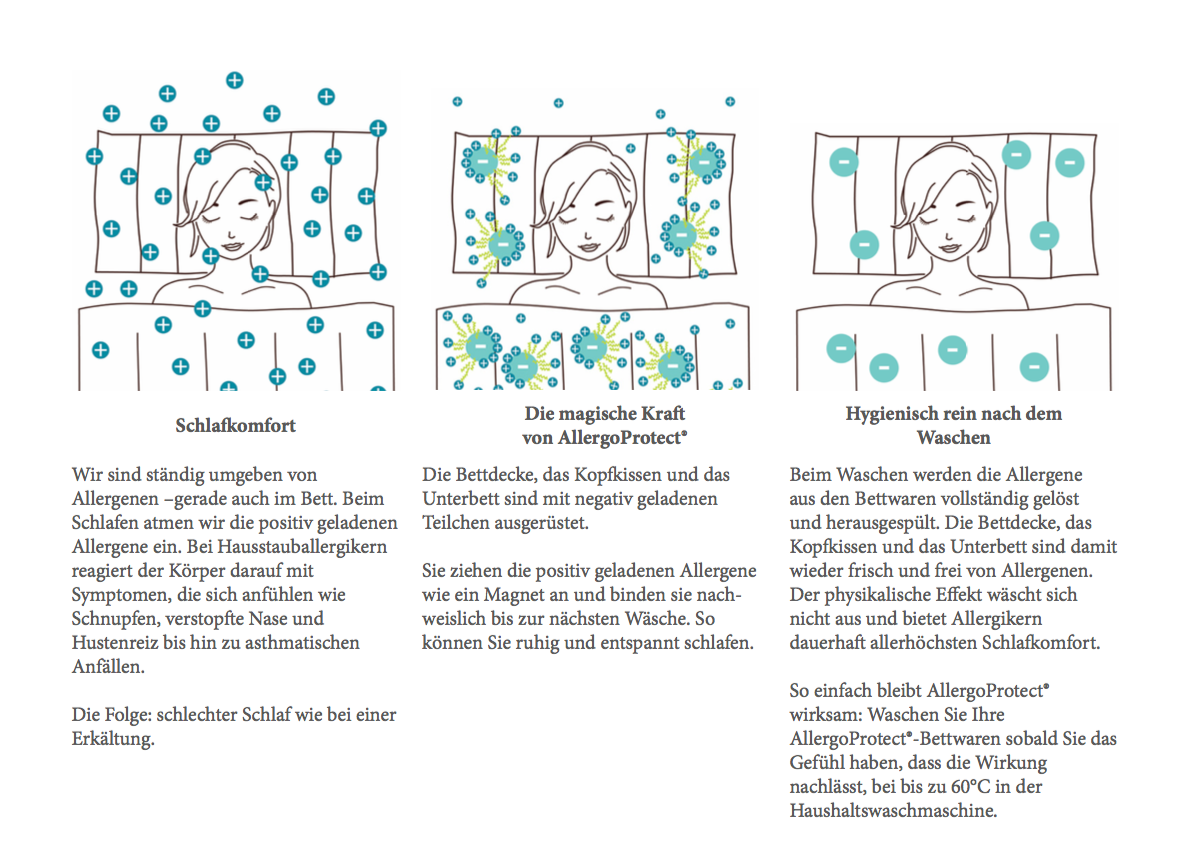 Schlafkomfort

Wir sind ständig umgeben von Allergenen –gerade auch im Bett. Beim Schlafen atmen wir die positiv geladenen Allergene ein. Bei Hausstauballergikern reagiert der Körper darauf mit Symptomen, die sich anfühlen wie Schnupfen, verstopfte Nase und Hustenreiz bis hin zu asthmatischen Anfällen.

Die Folge: schlechter Schlaf wie bei einer Erkältung.

Die magische Kraft von AllergoProtect®

Die Bettdecke, das Kopfkissen und das Unterbett sind mit negativ geladenen Teilchen ausgerüstet.

Sie ziehen die positiv geladenen Allergene wie ein Magnet an und binden sie nachweislich bis zur nächsten Wäsche. So können Sie ruhig und entspannt schlafen.

Hygienisch rein nach dem Waschen

Beim Waschen werden die Allergene aus den Bettwaren vollständig gelöst und herausgespült. Die Bettdecke, das Kopfkissen und das Unterbett sind damit wieder frisch und frei von Allergenen. Der physikalische Effekt wäscht sich nicht aus und bietet Allergikern dauerhaft allerhöchsten Schlafkomfort.

So einfach bleibt AllergoProtect® wirksam: Waschen Sie Ihre AllergoProtect®-Bettwaren sobald Sie das Gefühl haben, dass die Wirkung nachlässt, bei bis zu 60°C in der Haushaltswaschmaschine.